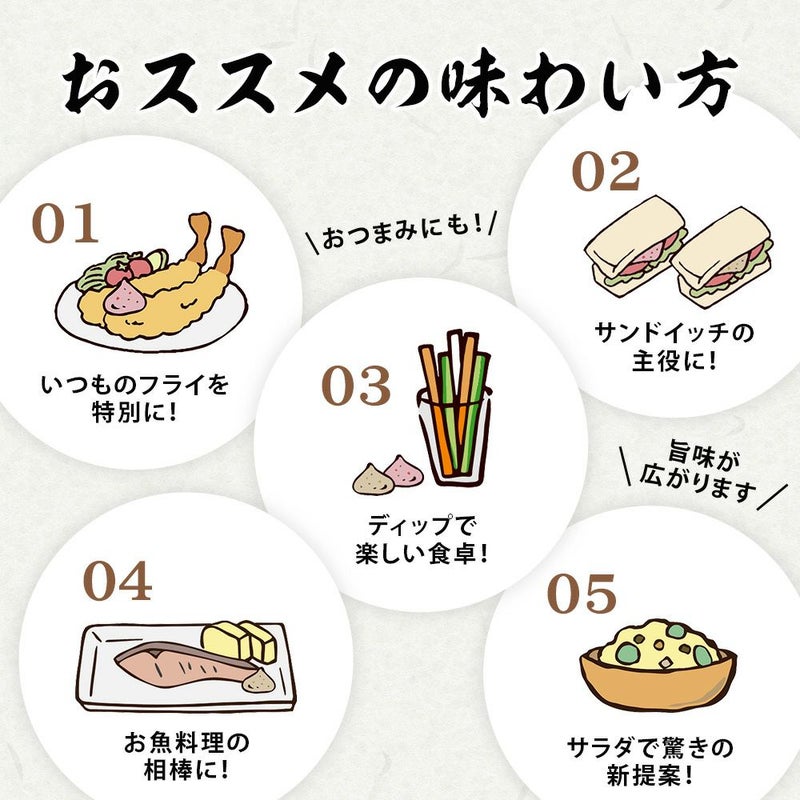 おススメの味わい方

01
いつものフライを特別に!

\おつまみにも!/

02
サンドイッチの主役に!

03
ディップで楽しい食卓!

\旨味が広がります/

04
お魚料理の相棒に!

05
サラダで驚きの新提案!